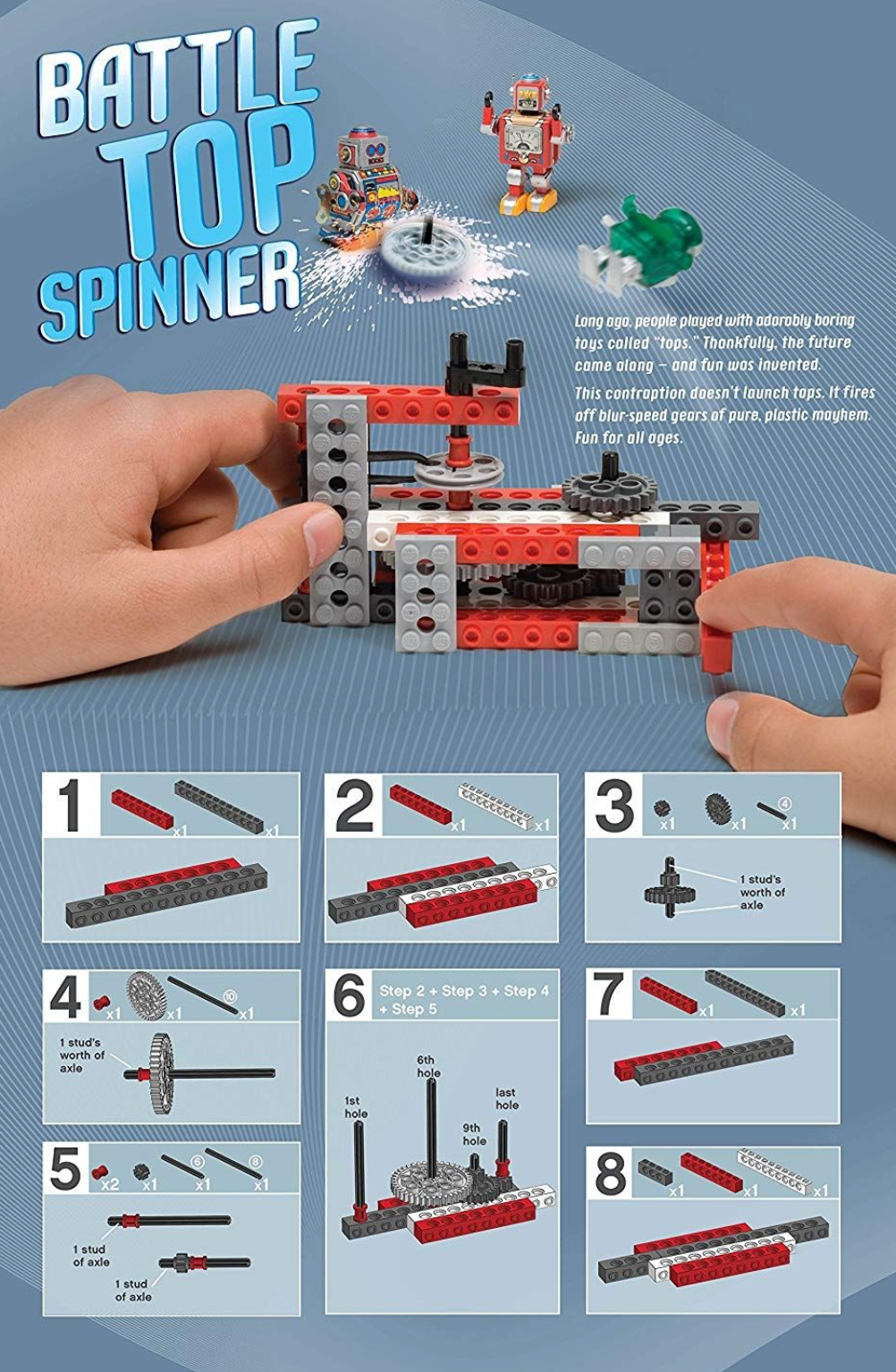 BATTLE TOP SPINNER

Long ago, people played with adorably boring toys called "tops." Thankfully, the future came along – and fun was invented.

This contraption doesn't launch tops. It fires off blur-speed gears of pure, plastic mayhem. Fun for all ages.

1
x1 x1

2
x1 x1

3
x1 x1 ④ x1
1 stud's worth of axle

4
x1 x1 ⑩ x1
1 stud's worth of axle

5
x2 x1 ⑥ x1 ⑧ x1
1 stud of axle
1 stud of axle

6
Step 2 + Step 3 + Step 4 + Step 5
1st hole
6th hole
9th hole
last hole

7
x1 x1

8
x1 x1 x1